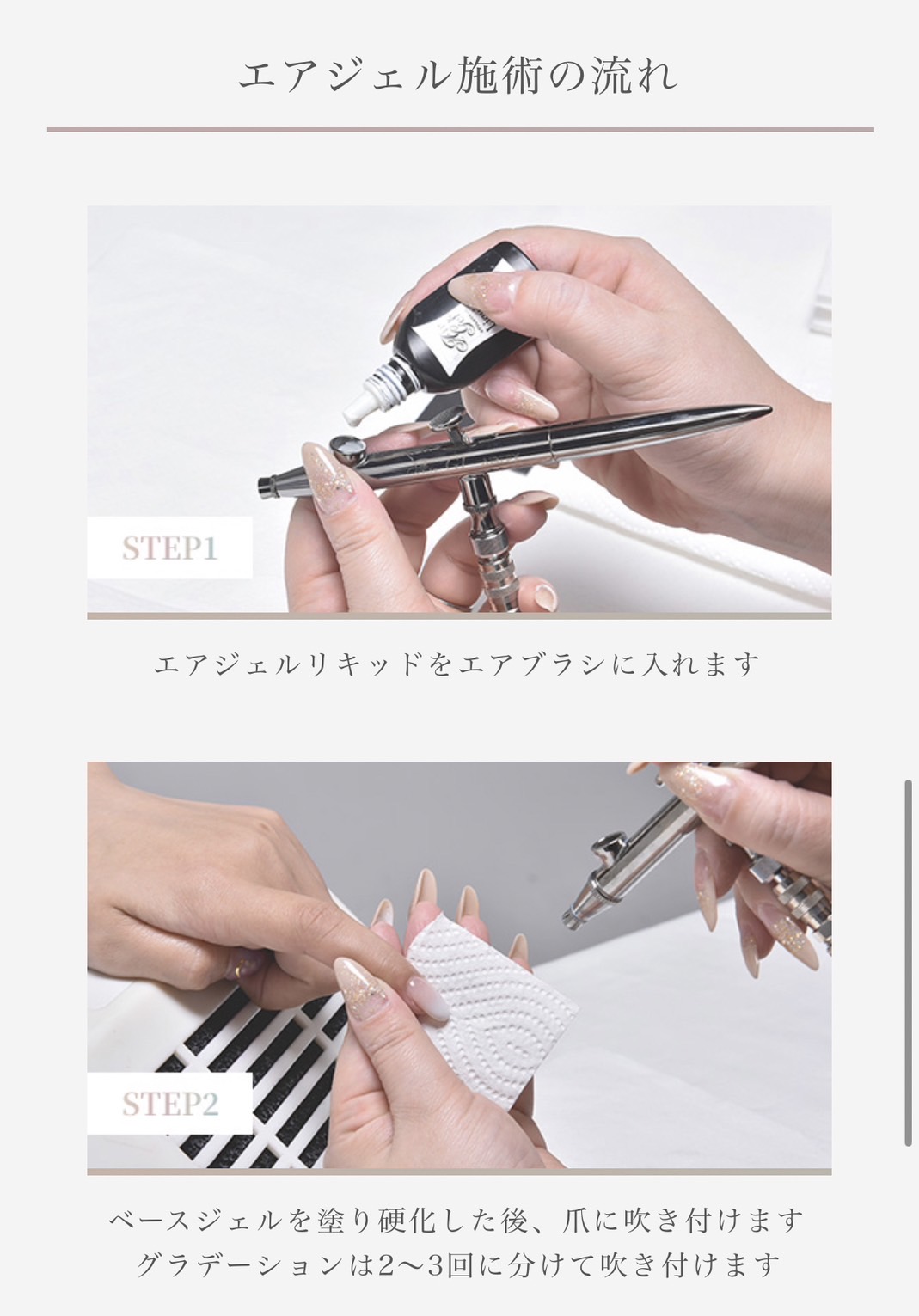 エアジェル施術の流れ

STEP1

エアジェルリキッドをエアブラシに入れます

STEP2

ベースジェルを塗り硬化した後、爪に吹き付けます
グラデーションは2〜3回に分けて吹き付けます